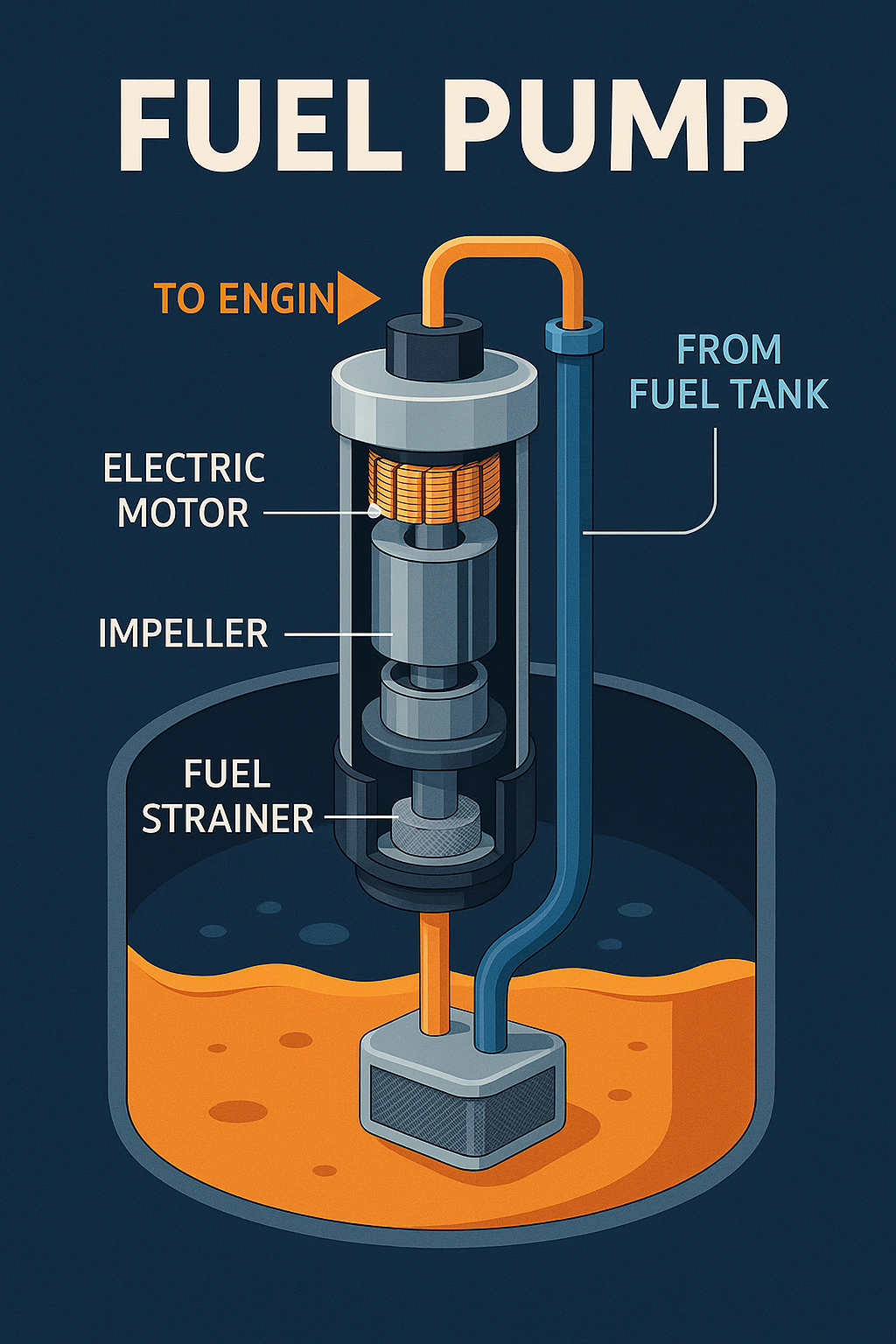 FUEL PUMP

TO ENGIN

FROM FUEL TANK

ELECTRIC MOTOR

IMPELLER

FUEL STRAINER