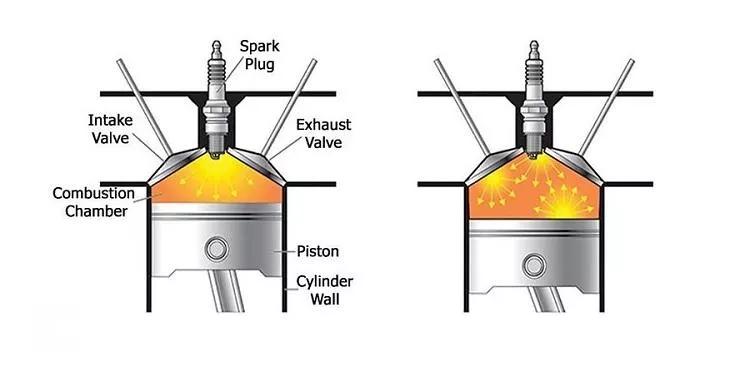 Spark Plug

Intake Valve

Exhaust Valve

Combustion Chamber

Piston

Cylinder Wall